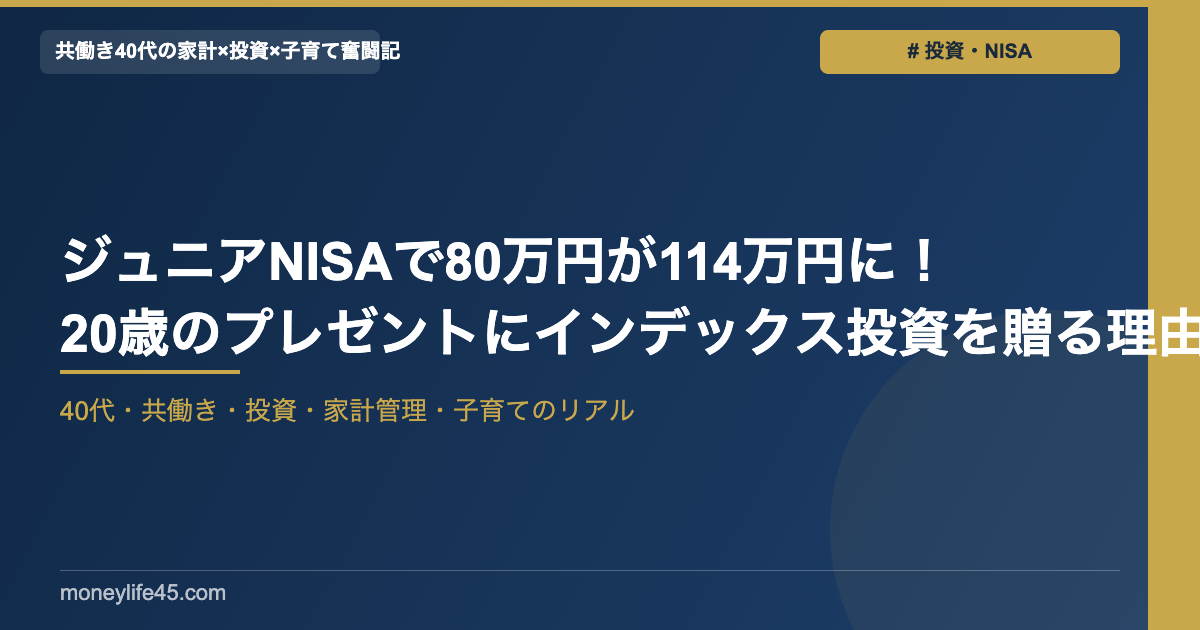 共働き40代の家計×投資×子育て奮闘記

# 投資・NISA

ジュニアNISAで80万円が114万円に！
20歳のプレゼントにインデックス投資を贈る理由

40代・共働き・投資・家計管理・子育てのリアル

moneylife45.com